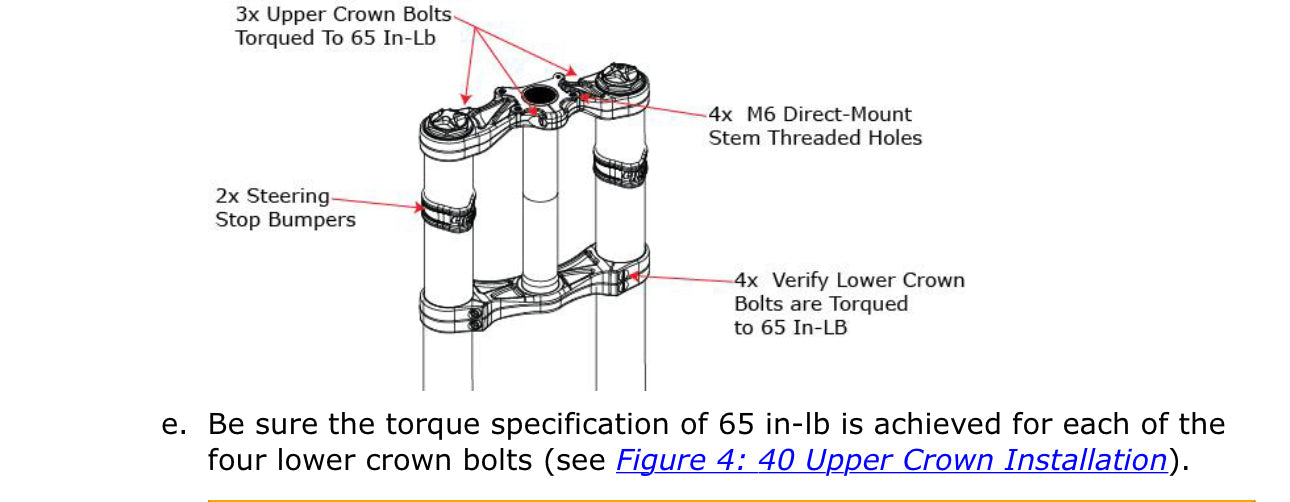 3x Upper Crown Bolts Torqued To 65 In-Lb

4x M6 Direct-Mount Stem Threaded Holes

2x Steering Stop Bumpers

4x Verify Lower Crown Bolts are Torqued to 65 In-LB

e. Be sure the torque specification of 65 in-lb is achieved for each of the four lower crown bolts (see Figure 4: 40 Upper Crown Installation).